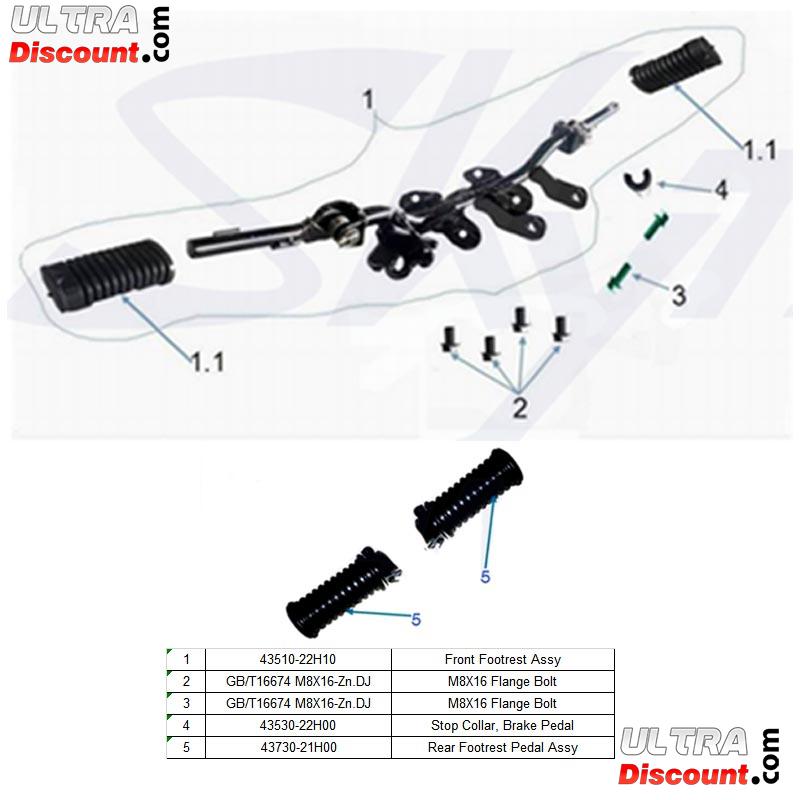 ULTRA Discount.com

1

1.1

4

3

1.1

2

5

5

| 1 | 43510-22H10 | Front Footrest Assy |
|---|---|---|
| 2 | GB/T16674 M8X16-Zn.DJ | M8X16 Flange Bolt |
| 3 | GB/T16674 M8X16-Zn.DJ | M8X16 Flange Bolt |
| 4 | 43530-22H00 | Stop Collar, Brake Pedal |
| 5 | 43730-21H00 | Rear Footrest Pedal Assy |

ULTRA Discount.com